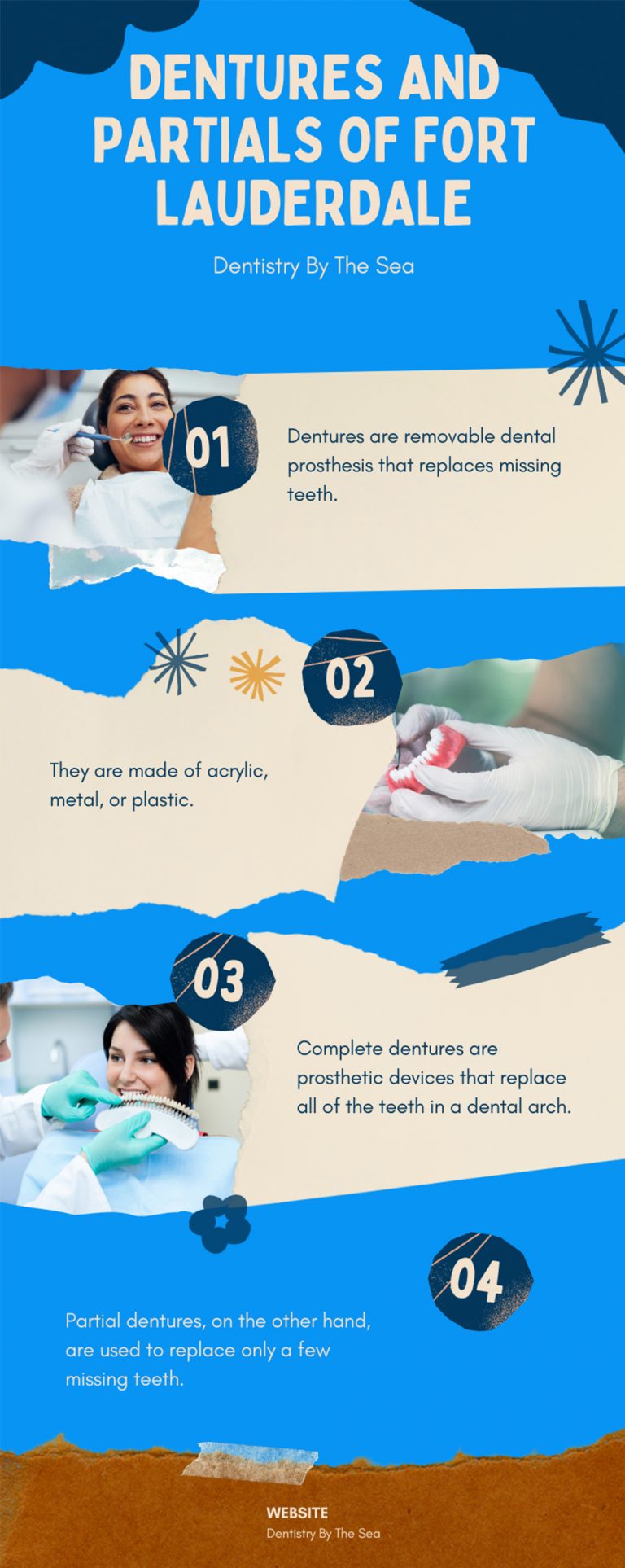 DENTURES AND PARTIALS OF FORT LAUDERDALE

Dentistry By The Sea

01

Dentures are removable dental prosthesis that replaces missing teeth.

02

They are made of acrylic, metal, or plastic.

03

Complete dentures are prosthetic devices that replace all of the teeth in a dental arch.

04

Partial dentures, on the other hand, are used to replace only a few missing teeth.

WEBSITE
Dentistry By The Sea